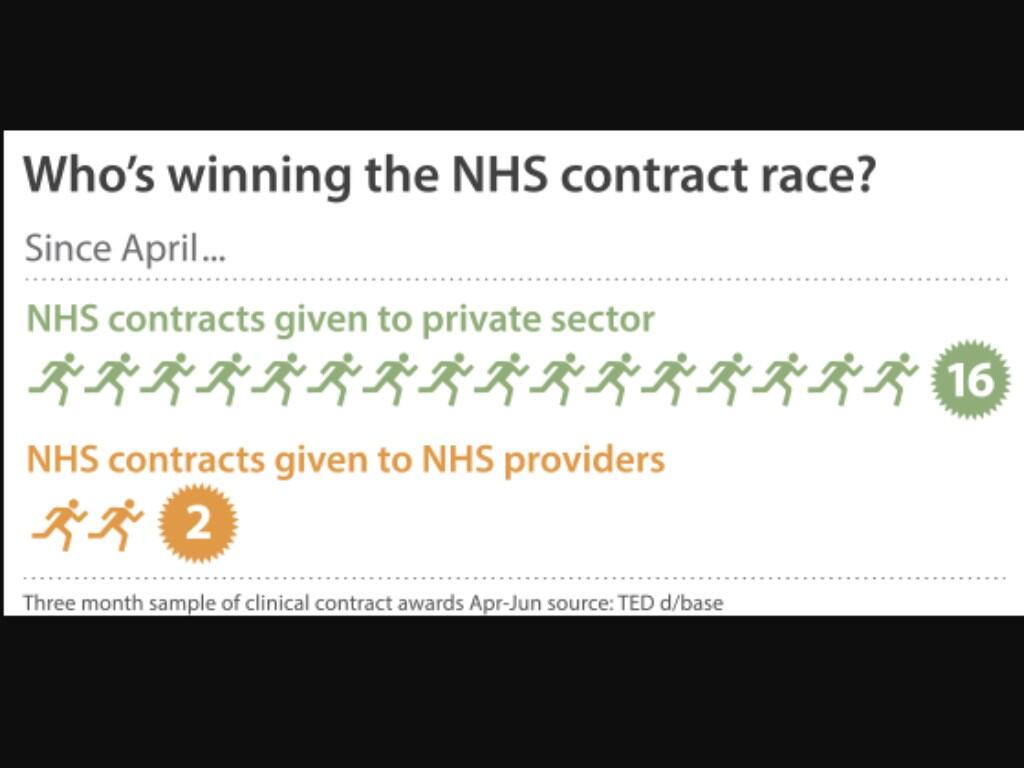 Who's winning the NHS contract race?

Since April...

NHS contracts given to private sector

16

NHS contracts given to NHS providers

2

Three month sample of clinical contract awards Apr-Jun source: TED d/base